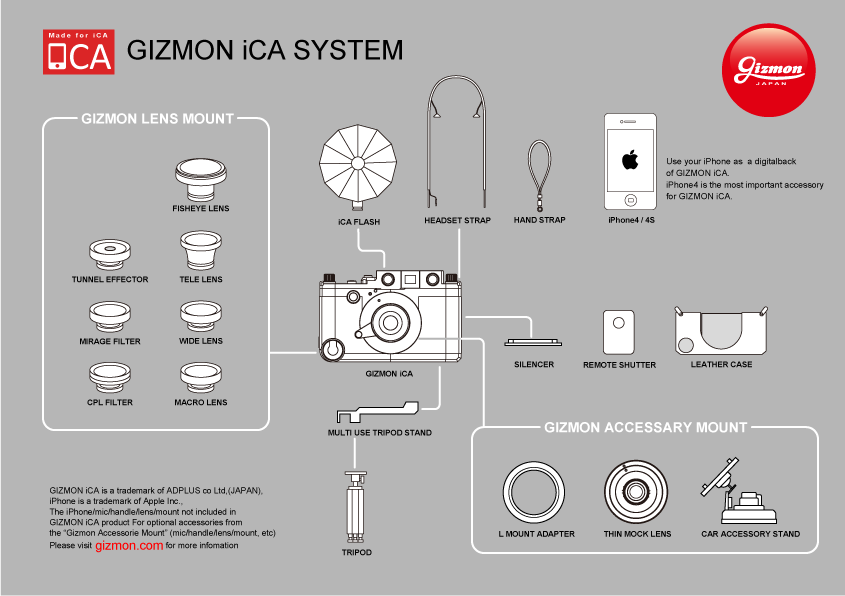 Made for iCA
iCA
GIZMON iCA SYSTEM

Gizmon
JAPAN

GIZMON LENS MOUNT

FISHEYE LENS
TUNNEL EFFECTOR
TELE LENS
MIRAGE FILTER
WIDE LENS
CPL FILTER
MACRO LENS

iCA FLASH
HEADSET STRAP
HAND STRAP
iPhone4 / 4S

Use your iPhone as a digitalback of GIZMON iCA.
iPhone4 is the most important accessory for GIZMON iCA.

GIZMON iCA
SILENCER
REMOTE SHUTTER
LEATHER CASE

MULTI USE TRIPOD STAND
TRIPOD

GIZMON ACCESSARY MOUNT

L MOUNT ADAPTER
THIN MOCK LENS
CAR ACCESSORY STAND

GIZMON iCA is a trademark of ADPLUS co Ltd,(JAPAN),
iPhone is a trademark of Apple Inc.,
The iPhone/mic/handle/lens/mount not included in GIZMON iCA product For optional accessories from the "Gizmon Accessorie Mount" (mic/handle/lens/mount, etc)
Please visit gizmon.com for more infomation